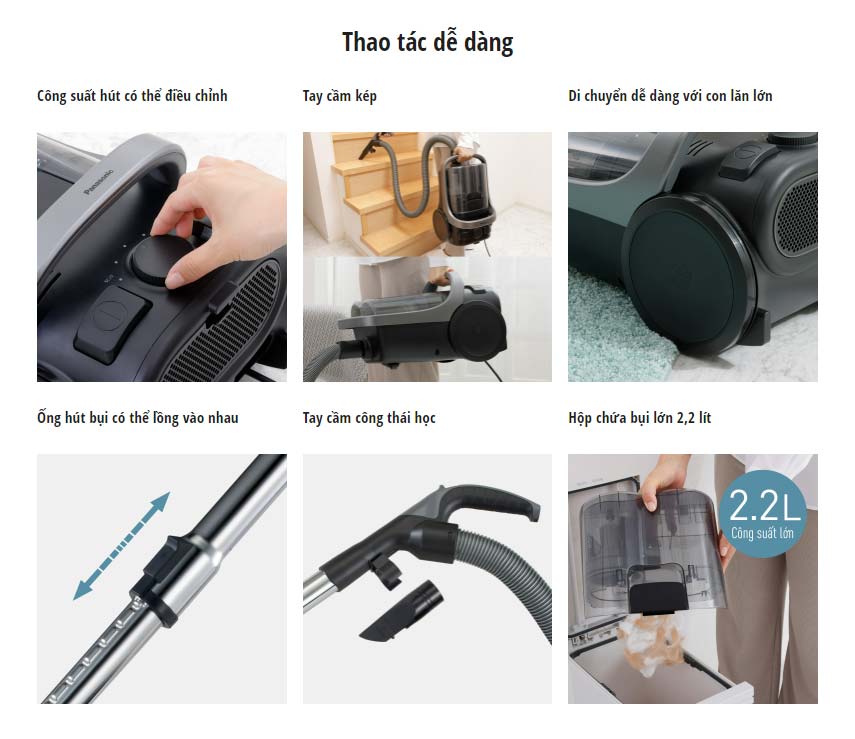 Thao tác dễ dàng

Công suất hút có thể điều chỉnh

Panasonic

Tay cầm kép

Di chuyển dễ dàng với con lăn lớn

Ống hút bụi có thể lồng vào nhau

Tay cầm công thái học

Hộp chứa bụi lớn 2,2 lít

2.2L
Công suất lớn