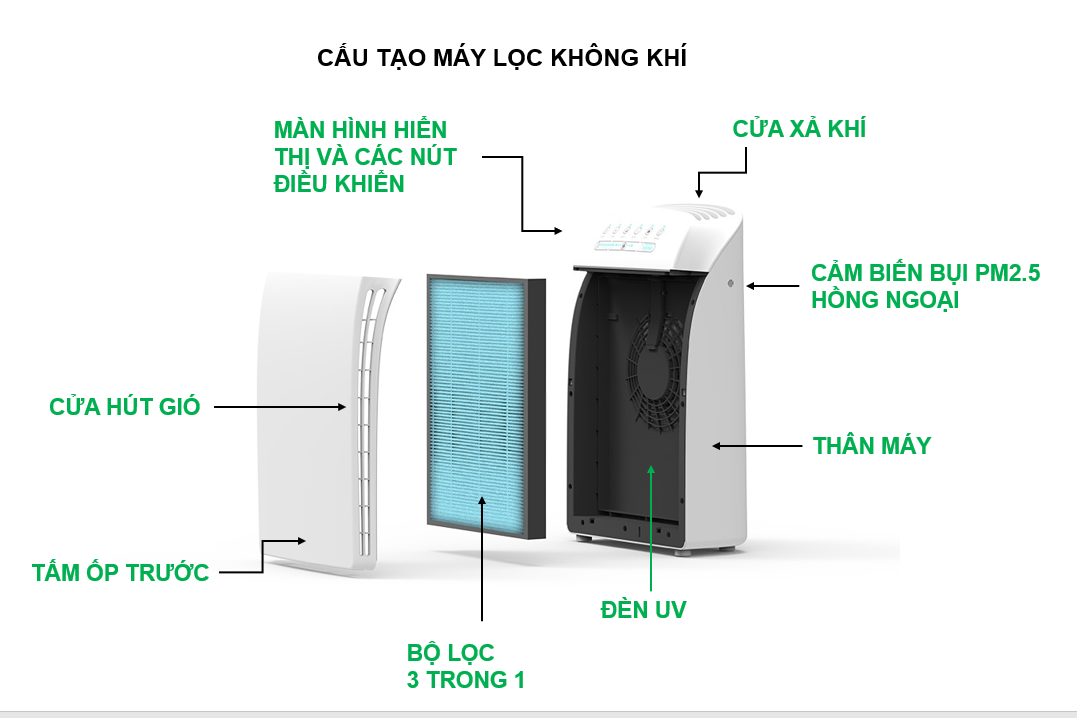 CẤU TẠO MÁY LỌC KHÔNG KHÍ

MÀN HÌNH HIỂN THỊ VÀ CÁC NÚT ĐIỀU KHIỂN

CỬA XẢ KHÍ

CẢM BIẾN BỤI PM2.5 HỒNG NGOẠI

CỬA HÚT GIÓ

THÂN MÁY

TẤM ỐP TRƯỚC

ĐÈN UV

BỘ LỌC 3 TRONG 1